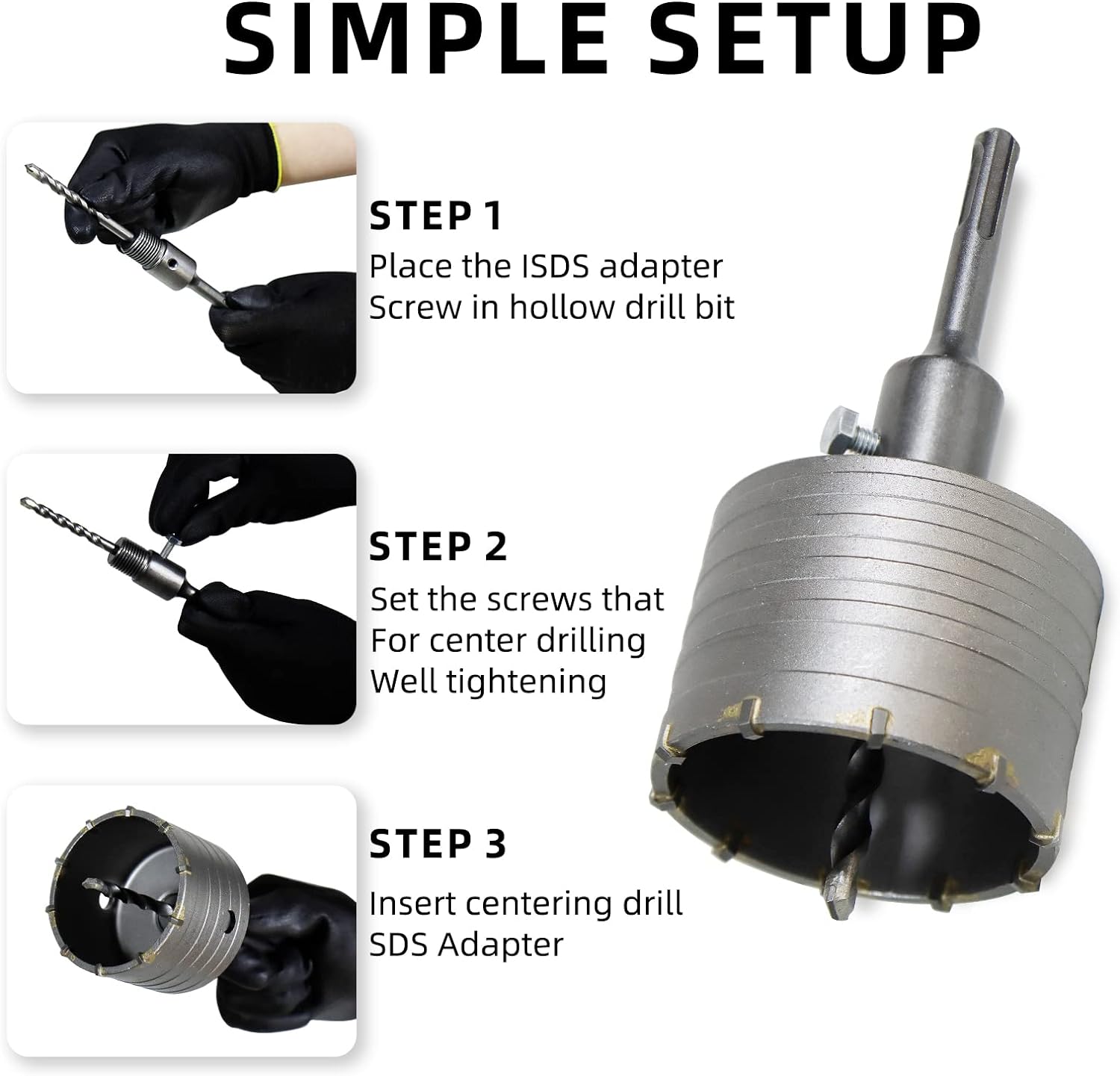 SIMPLE SETUP

STEP 1
Place the ISDS adapter
Screw in hollow drill bit

STEP 2
Set the screws that
For center drilling
Well tightening

STEP 3
Insert centering drill
SDS Adapter