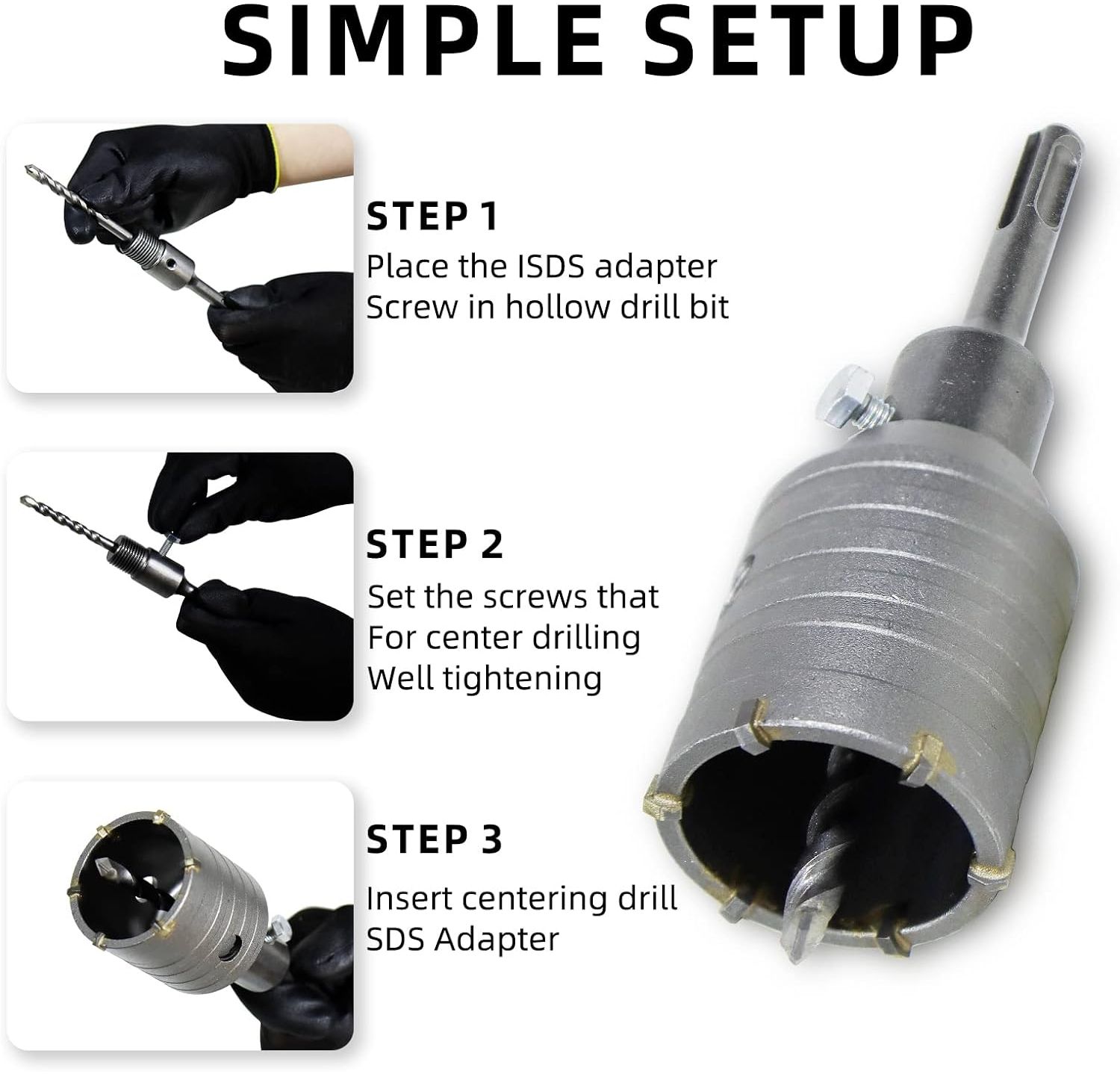 SIMPLE SETUP

STEP 1
Place the ISDS adapter
Screw in hollow drill bit

STEP 2
Set the screws that
For center drilling
Well tightening

STEP 3
Insert centering drill
SDS Adapter