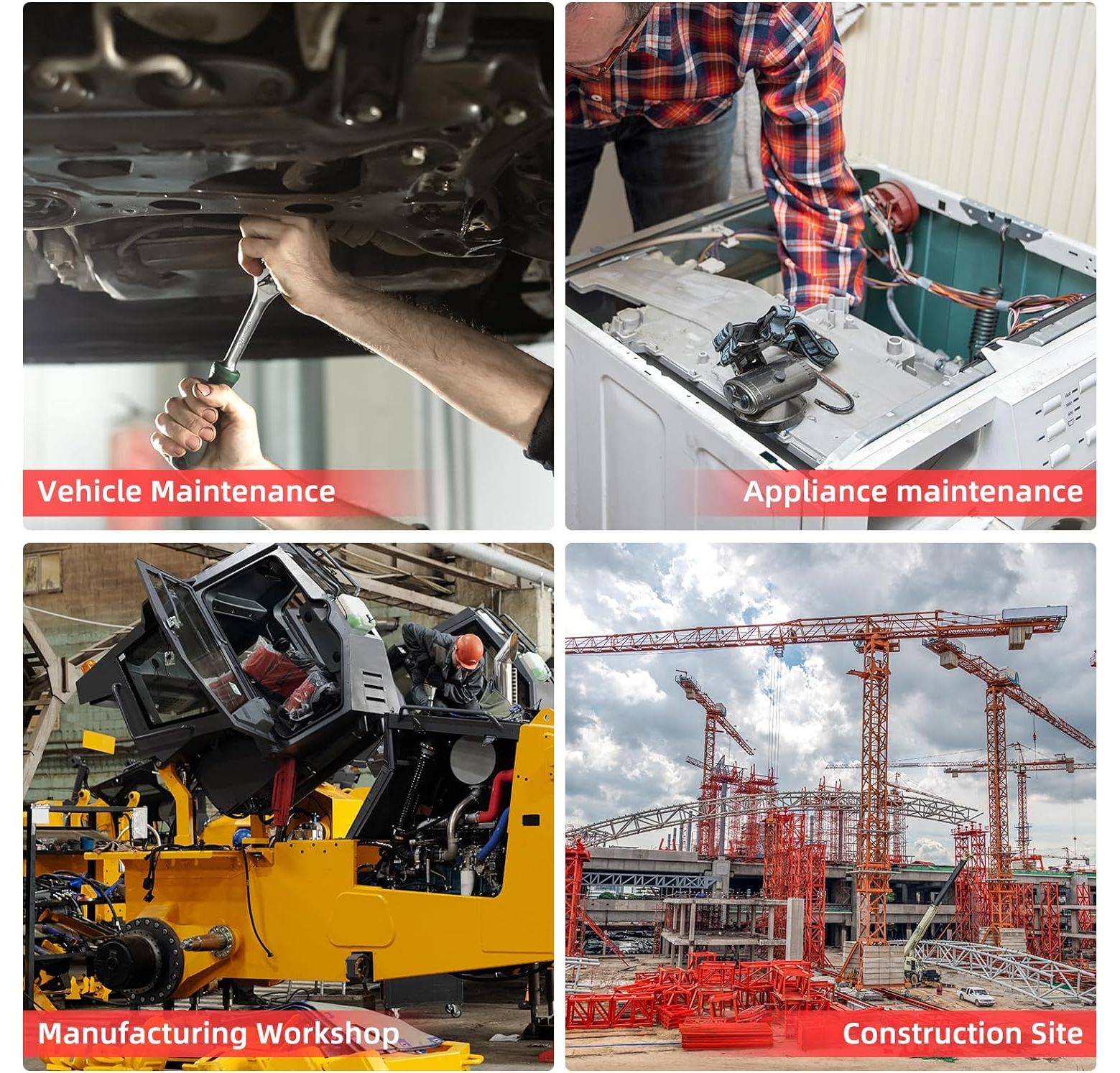 Vehicle Maintenance

Appliance maintenance

Manufacturing Workshop

Construction Site