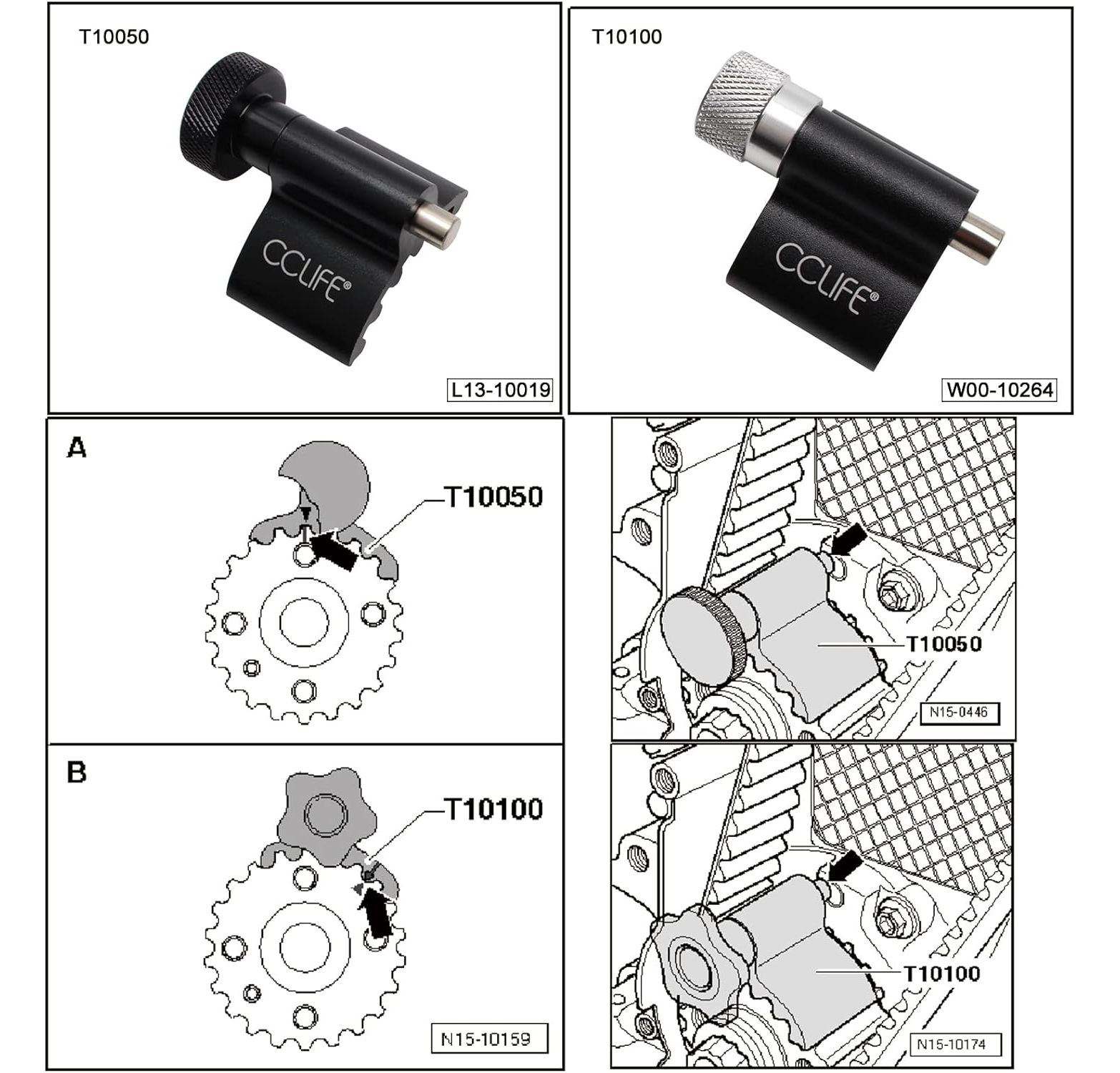 T10050

CCLIFE®

L13-10019

T10100

CCLIFE®

W00-10264

A

T10050

B

T10100

N15-10159

T10050

N15-0446

T10100

N15-10174