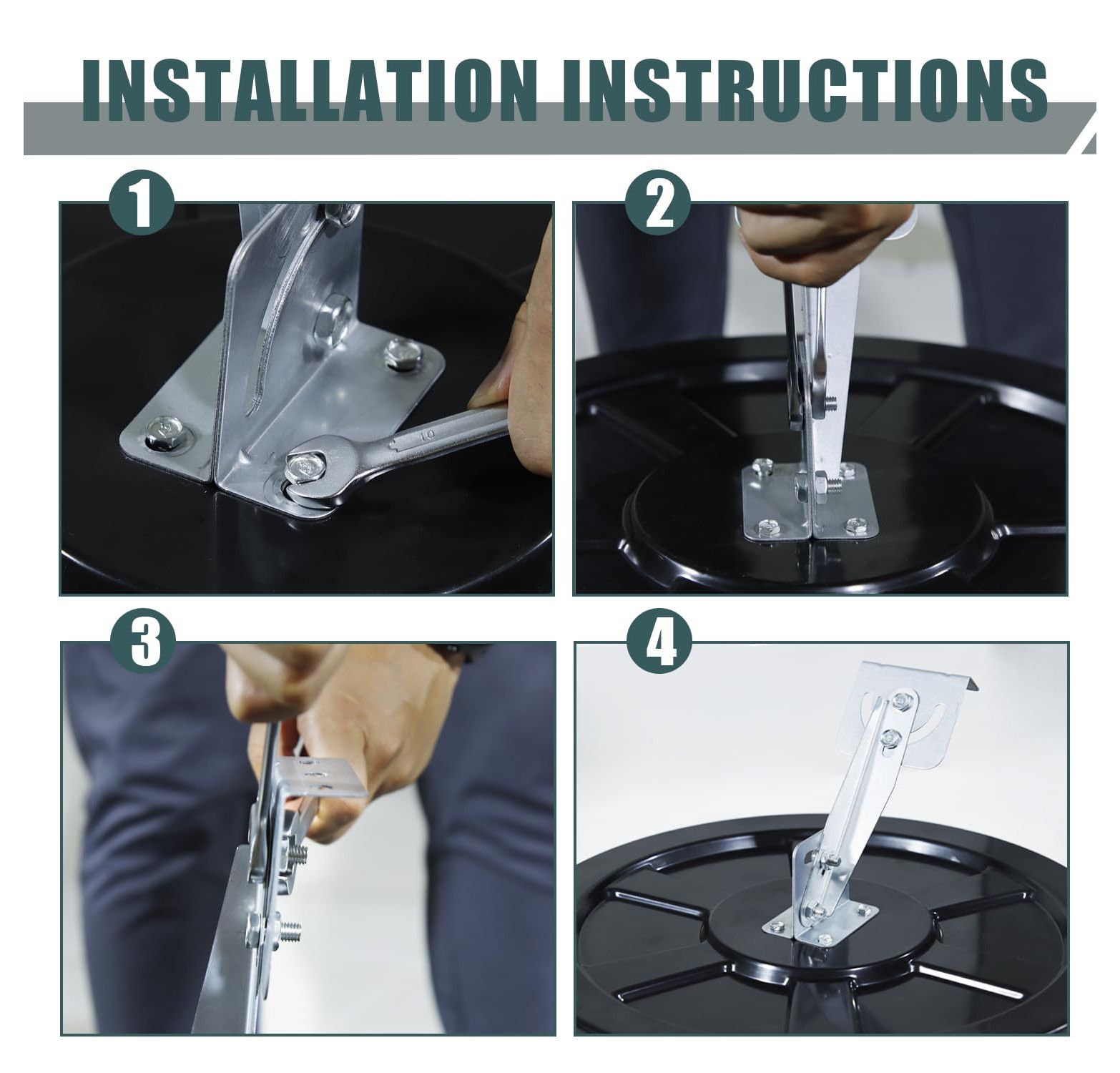 INSTALLATION INSTRUCTIONS

1

10

2

3

4