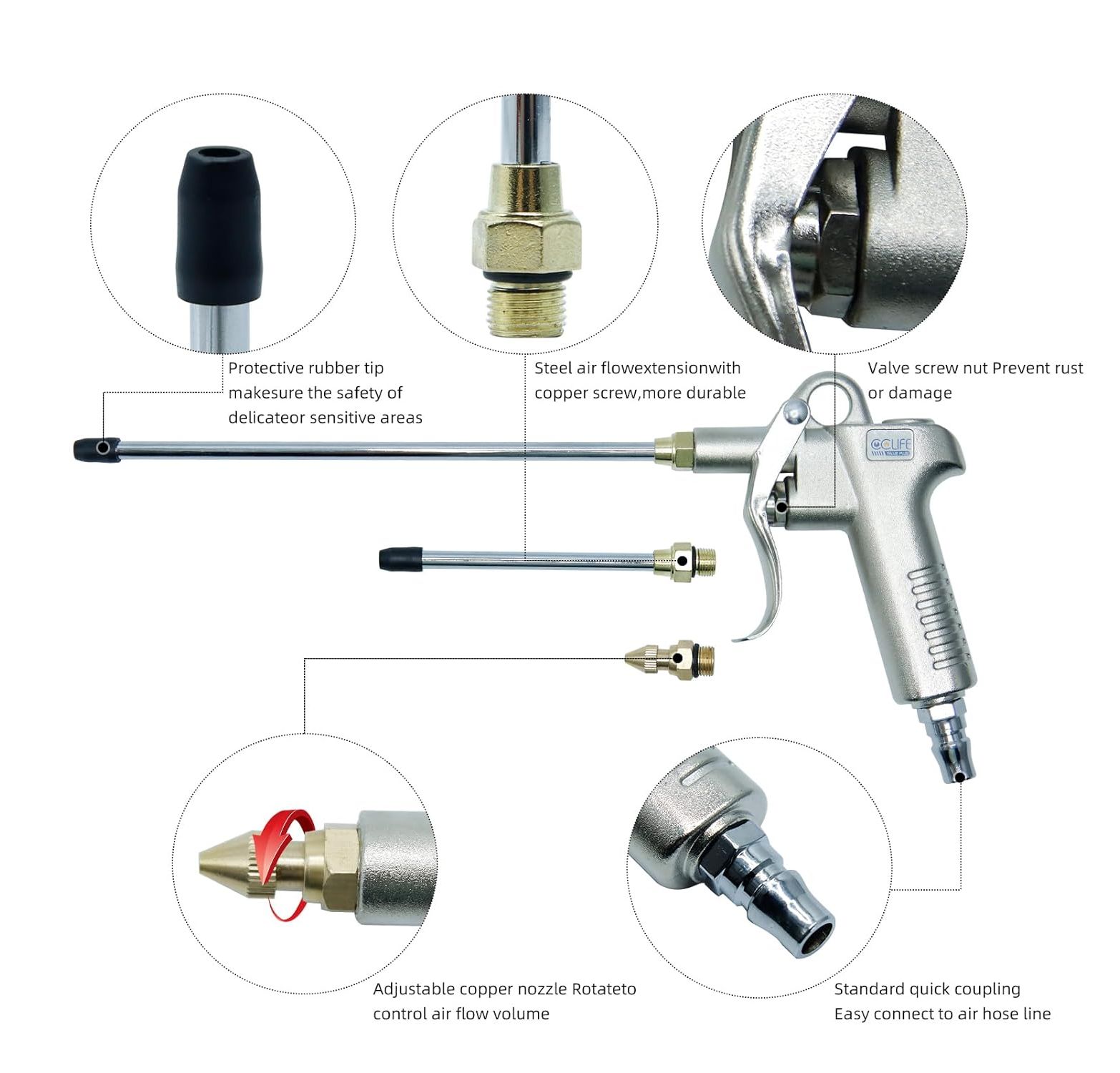 Protective rubber tip makesure the safety of delicateor sensitive areas

Steel air flowextensionwith copper screw,more durable

Valve screw nut Prevent rust or damage

CCLIFE

VALUE PLUS

Adjustable copper nozzle Rotateto control air flow volume

Standard quick coupling Easy connect to air hose line