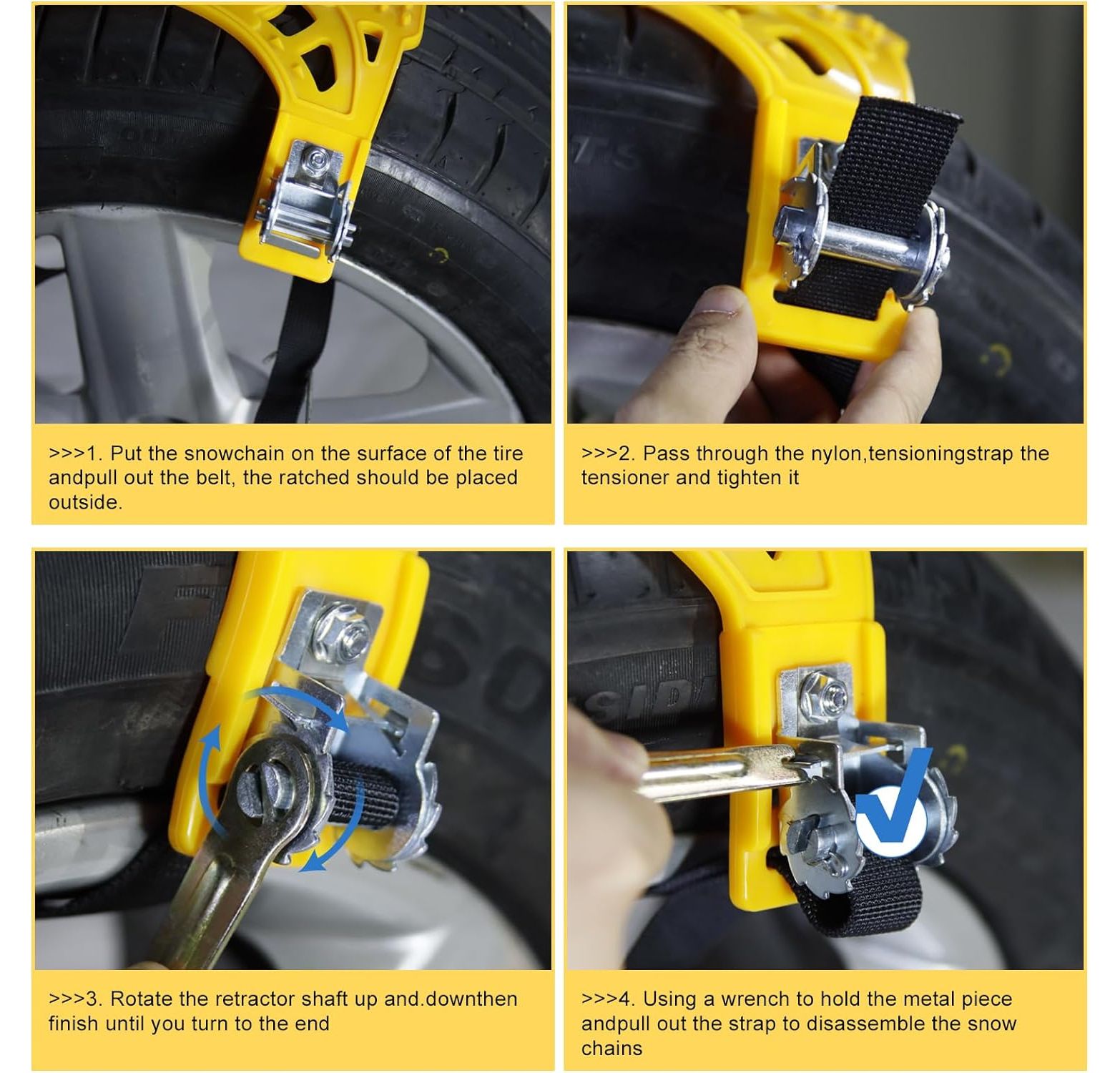 >>>1. Put the snowchain on the surface of the tire andpull out the belt, the ratched should be placed outside.

>>>2. Pass through the nylon,tensioningstrap the tensioner and tighten it

>>>3. Rotate the retractor shaft up and.downthen finish until you turn to the end

>>>4. Using a wrench to hold the metal piece andpull out the strap to disassemble the snow chains