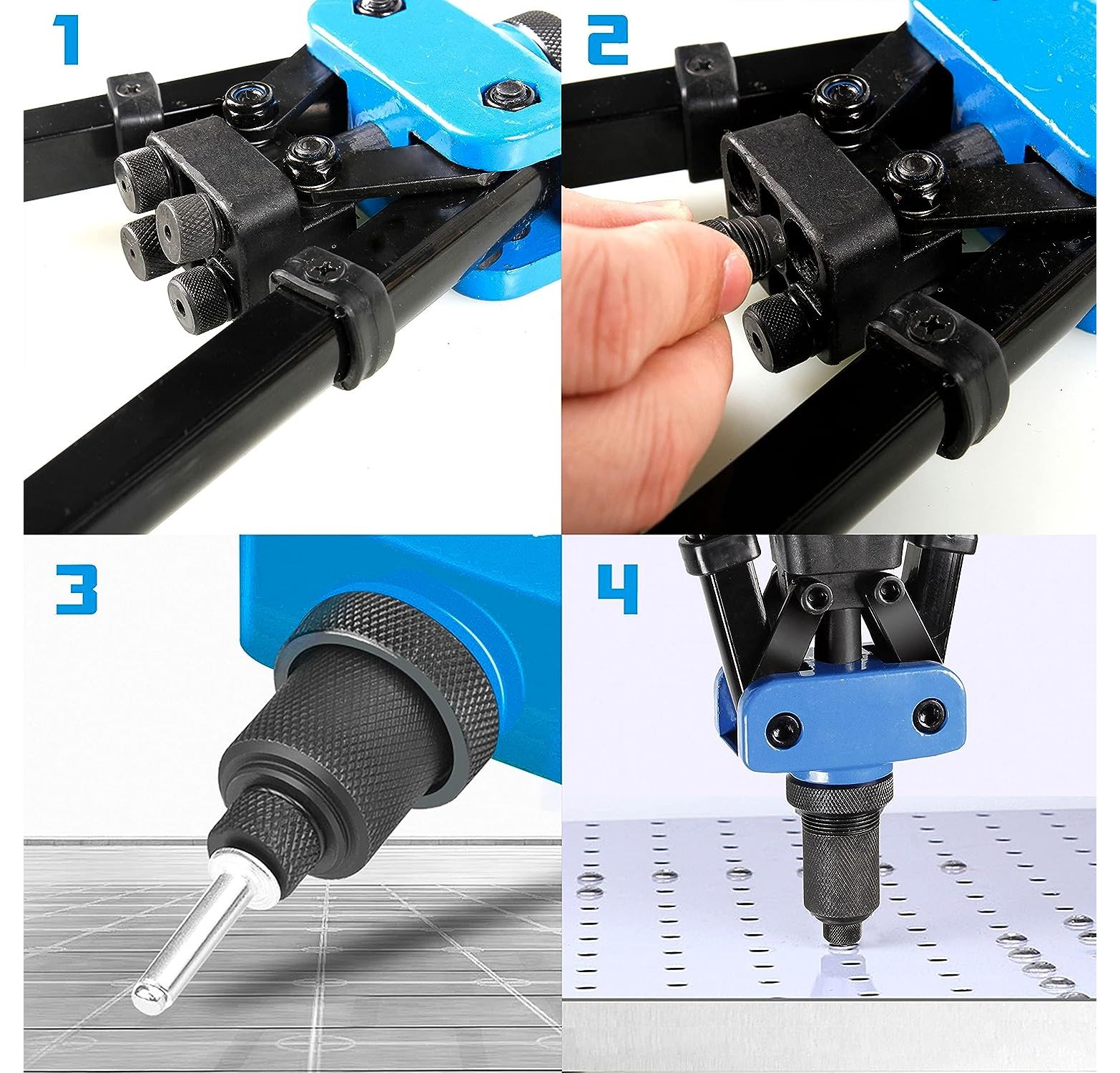 1

2

3

4