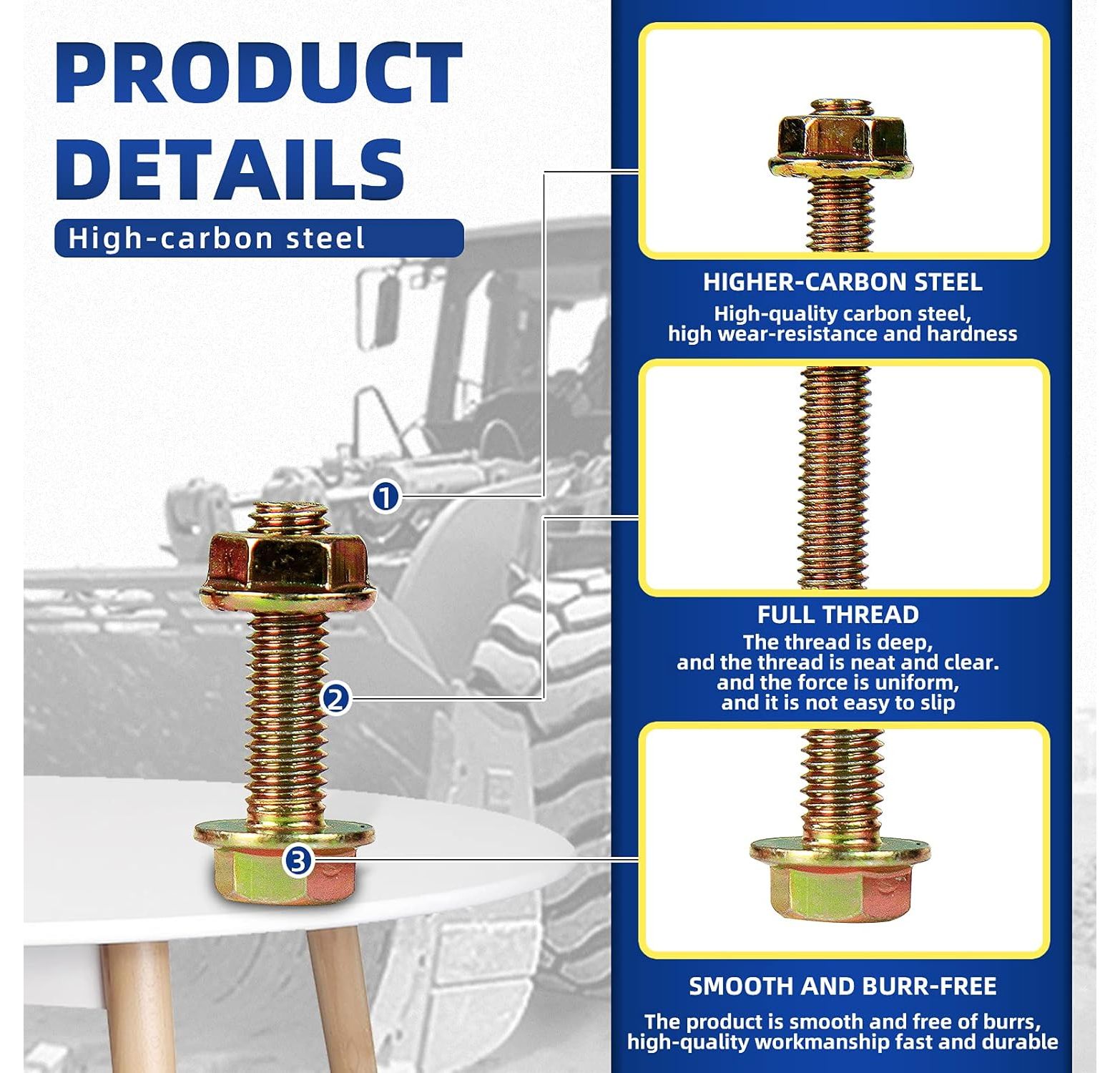 PRODUCT DETAILS

High-carbon steel

1

2

3

HIGHER-CARBON STEEL

High-quality carbon steel, high wear-resistance and hardness

FULL THREAD

The thread is deep, and the thread is neat and clear. and the force is uniform, and it is not easy to slip

SMOOTH AND BURR-FREE

The product is smooth and free of burrs, high-quality workmanship fast and durable