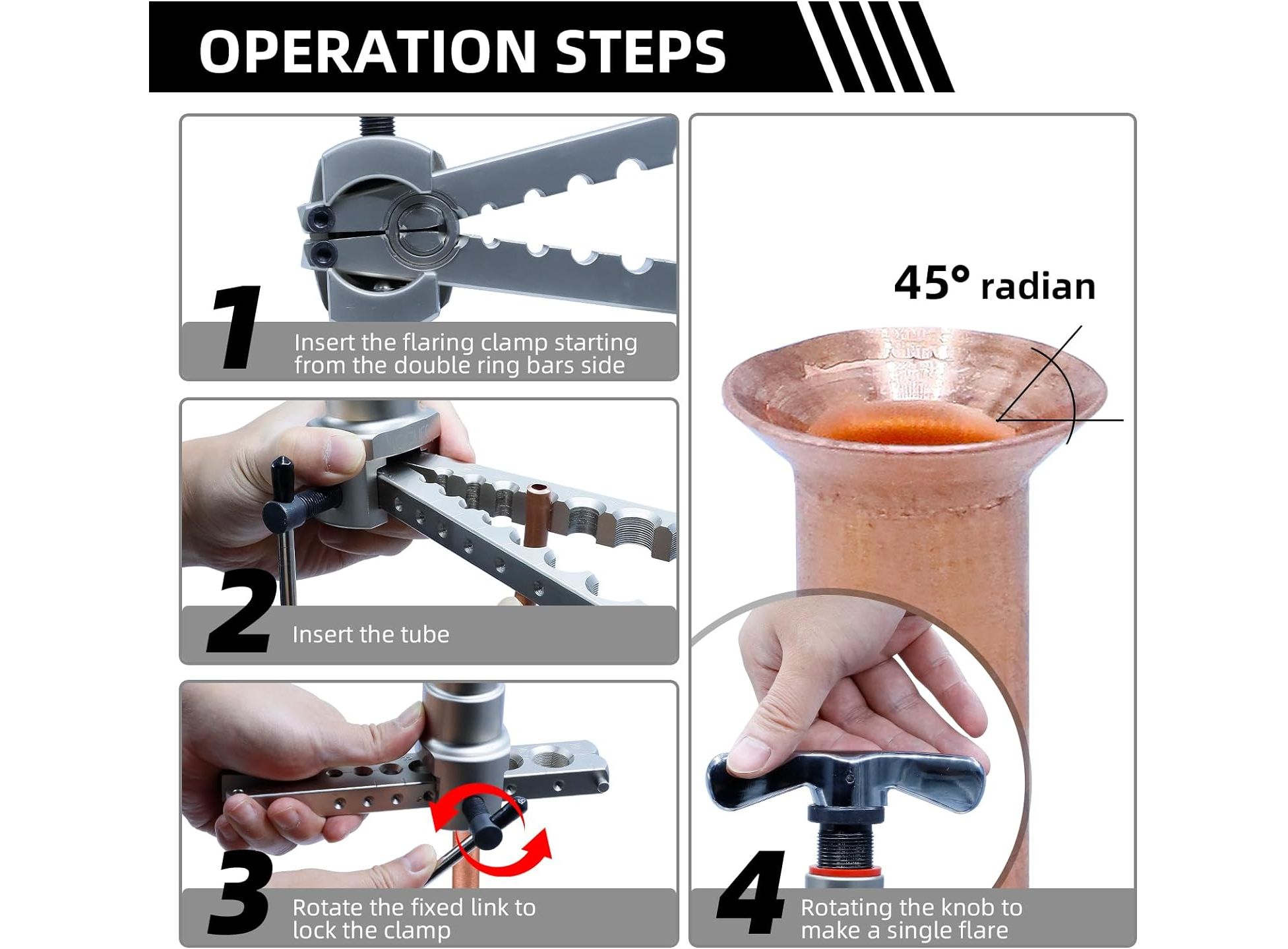 OPERATION STEPS

1 Insert the flaring clamp starting from the double ring bars side

2 Insert the tube

3 Rotate the fixed link to lock the clamp

45° radian

4 Rotating the knob to make a single flare