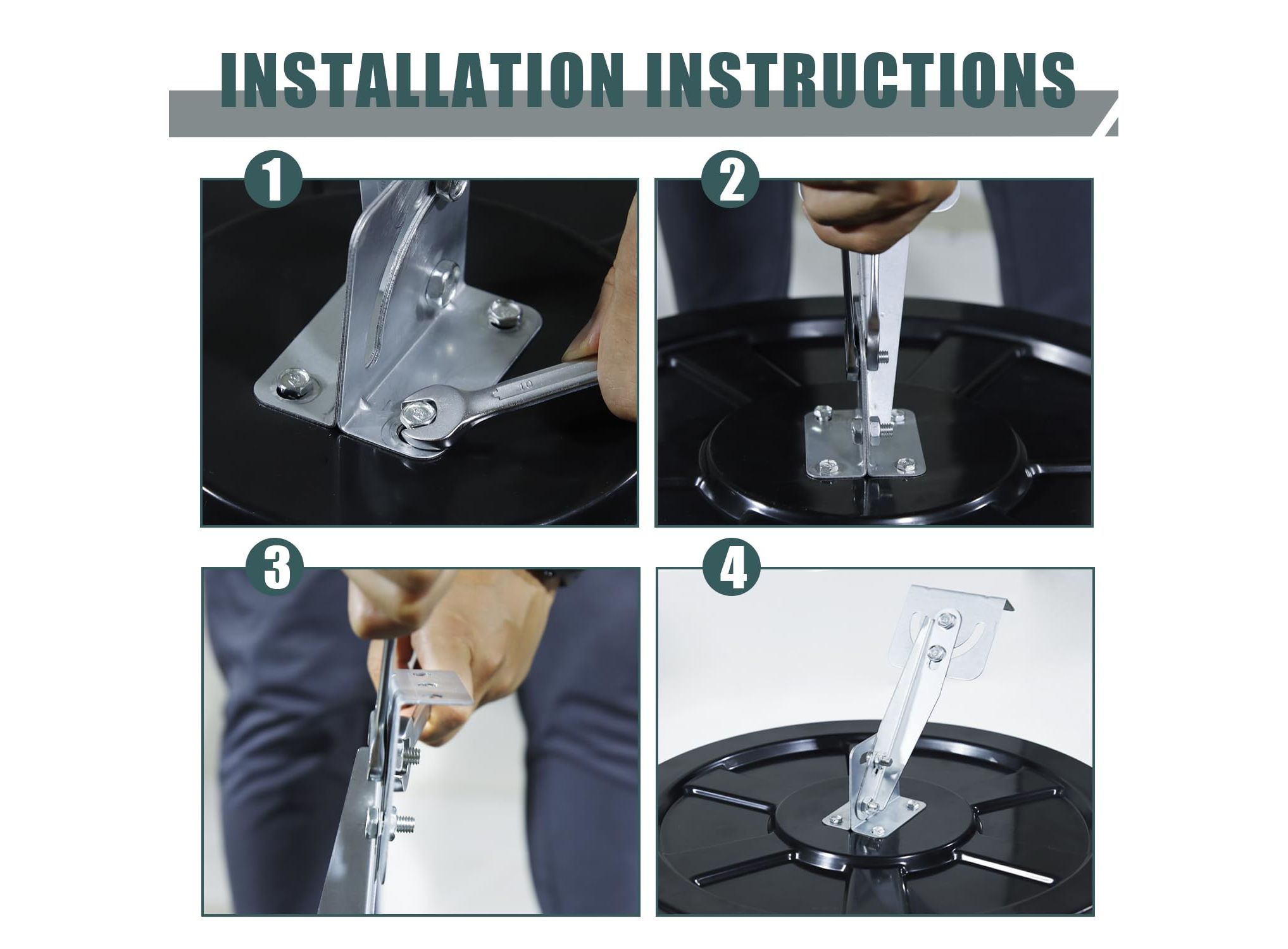 INSTALLATION INSTRUCTIONS

1

10

2

3

4