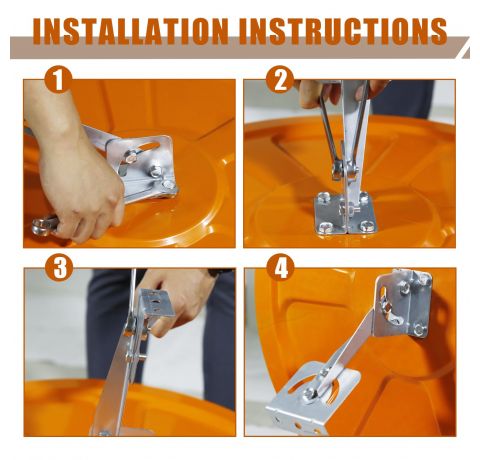 INSTALLATION INSTRUCTIONS

1

2

3

4