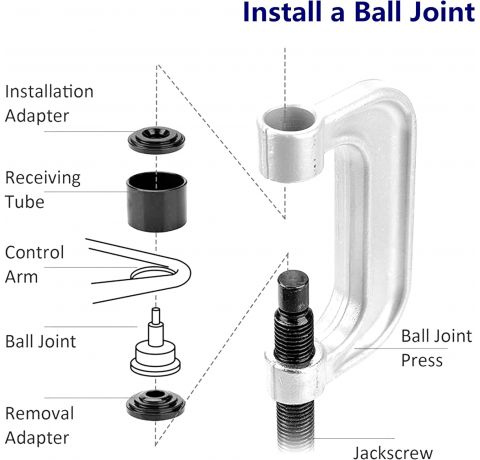 Install a Ball Joint

Installation Adapter

Receiving Tube

Control Arm

Ball Joint

Removal Adapter

Ball Joint Press

Jackscrew