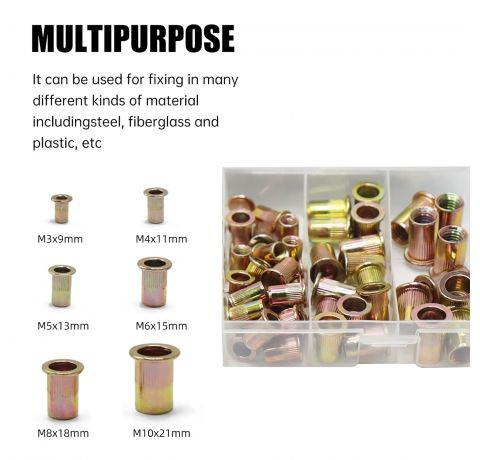 MULTIPURPOSE

It can be used for fixing in many different kinds of material includingsteel, fiberglass and plastic, etc

M3x9mm

M4x11mm

M5x13mm

M6x15mm

M8x18mm

M10x21mm