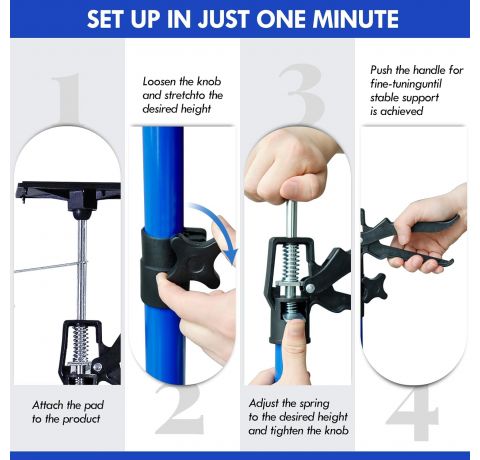 SET UP IN JUST ONE MINUTE

1

Attach the pad to the product

Loosen the knob and stretchto the desired height

2

3

Adjust the spring to the desired height and tighten the knob

Push the handle for fine-tuninguntil stable support is achieved

4