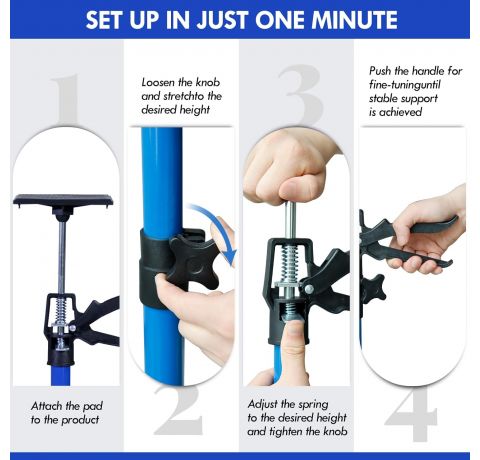 SET UP IN JUST ONE MINUTE

1

Attach the pad to the product

Loosen the knob and stretchto the desired height

2

3

Adjust the spring to the desired height and tighten the knob

Push the handle for fine-tuninguntil stable support is achieved

4