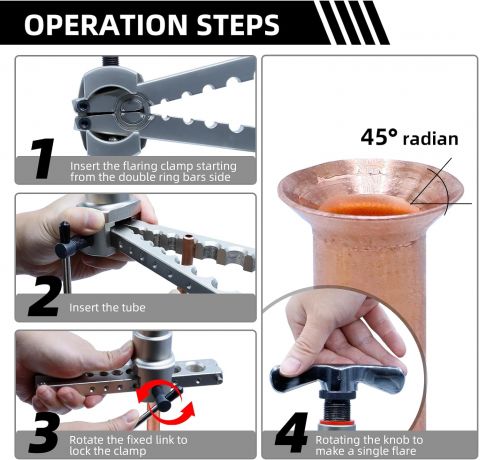 OPERATION STEPS

1
Insert the flaring clamp starting from the double ring bars side

2
Insert the tube

3
Rotate the fixed link to lock the clamp

45° radian

4
Rotating the knob to make a single flare