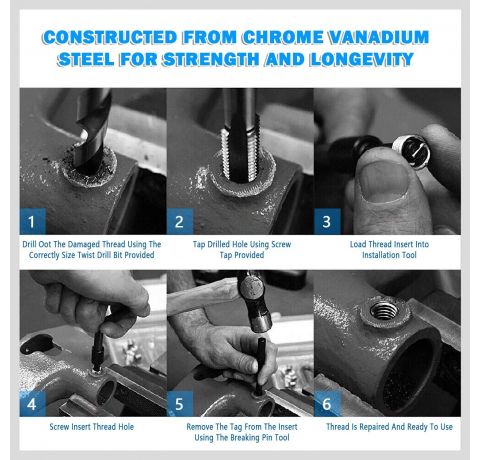 CONSTRUCTED FROM CHROME VANADIUM STEEL FOR STRENGTH AND LONGEVITY

1

Drill Oot The Damaged Thread Using The Correctly Size Twist Drill Bit Provided

2

Tap Drilled Hole Using Screw Tap Provided

3

Load Thread Insert Into Installation Tool

4

Screw Insert Thread Hole

5

Remove The Tag From The Insert Using The Breaking Pin Tool

6

Thread Is Repaired And Ready To Use