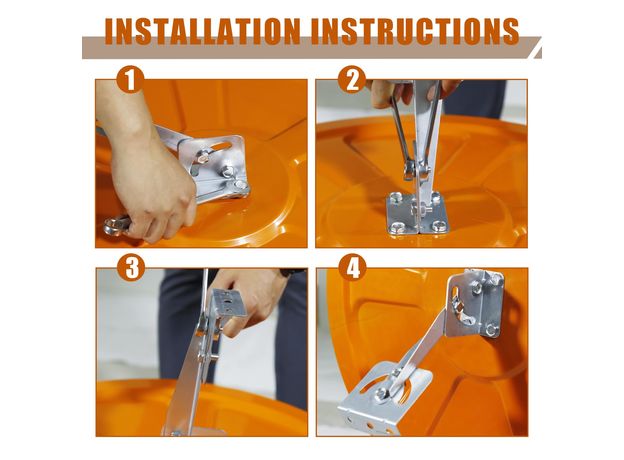 INSTALLATION INSTRUCTIONS

1

2

3

4