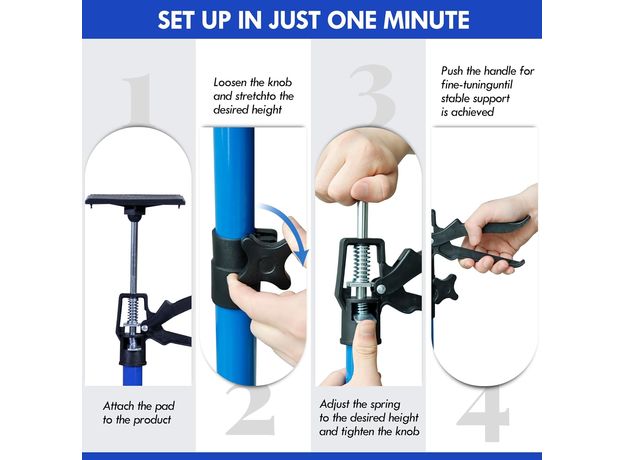 SET UP IN JUST ONE MINUTE

1

Attach the pad to the product

Loosen the knob and stretchto the desired height

2

3

Adjust the spring to the desired height and tighten the knob

Push the handle for fine-tuninguntil stable support is achieved

4