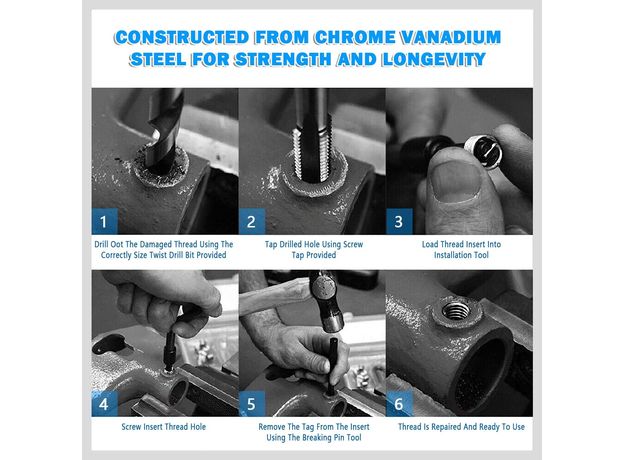 CONSTRUCTED FROM CHROME VANADIUM STEEL FOR STRENGTH AND LONGEVITY

1

Drill Oot The Damaged Thread Using The Correctly Size Twist Drill Bit Provided

2

Tap Drilled Hole Using Screw Tap Provided

3

Load Thread Insert Into Installation Tool

4

Screw Insert Thread Hole

5

Remove The Tag From The Insert Using The Breaking Pin Tool

6

Thread Is Repaired And Ready To Use